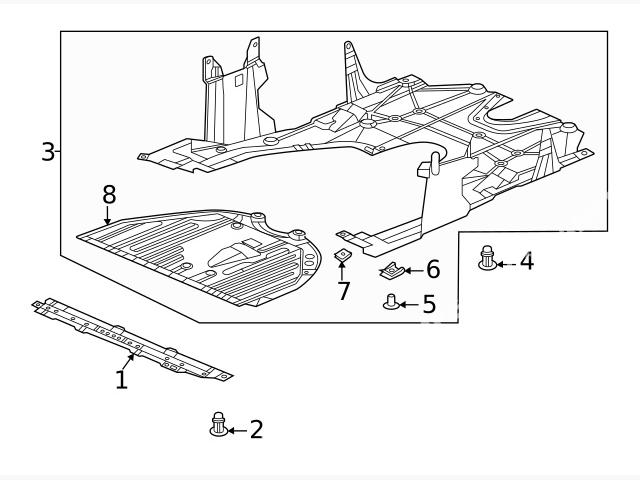 3
8
7
6
4
5
1
2