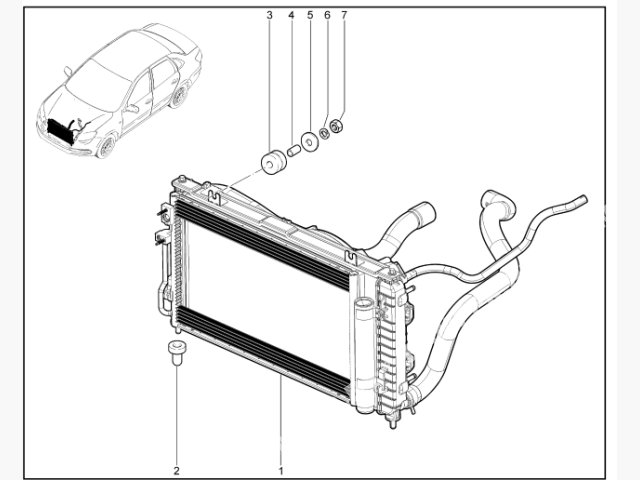 3 4 5 6 7

2 1