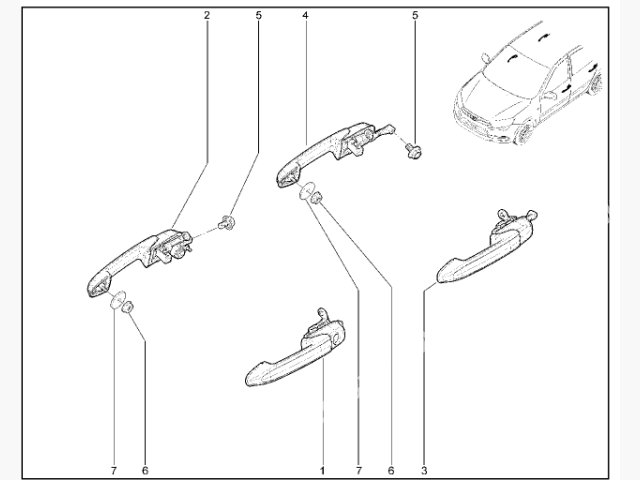 2
5
4
5
7
6
1
7
6
3