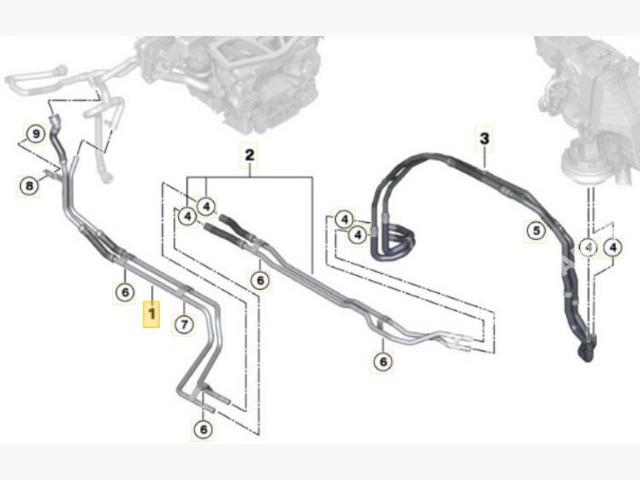 9
8
2
3
4
4
4
4
5
4
4
6
6
1
7
6
6