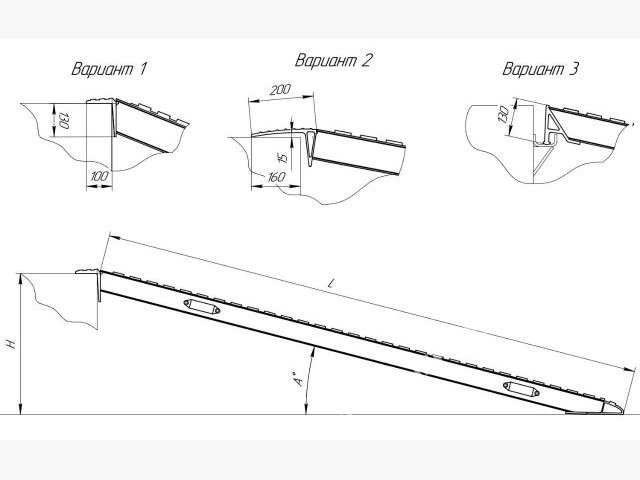 Вариант 1

130

100

Вариант 2

200

15

160

Вариант 3

130

L

H

A°