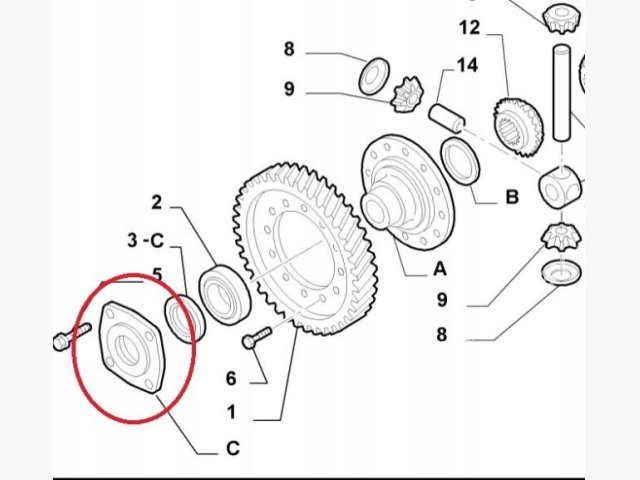 12
8
14
9
B
2
3 -C
A
5
9
8
6
1
C