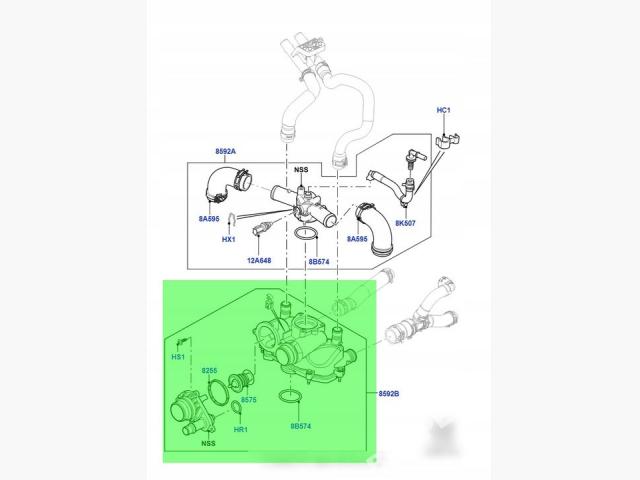 HC1
8592A
NSS
8A595
HX1
12A648
8B574
8A595
8K507
HS1
8255
8575
HR1
NSS
8B574
8592B