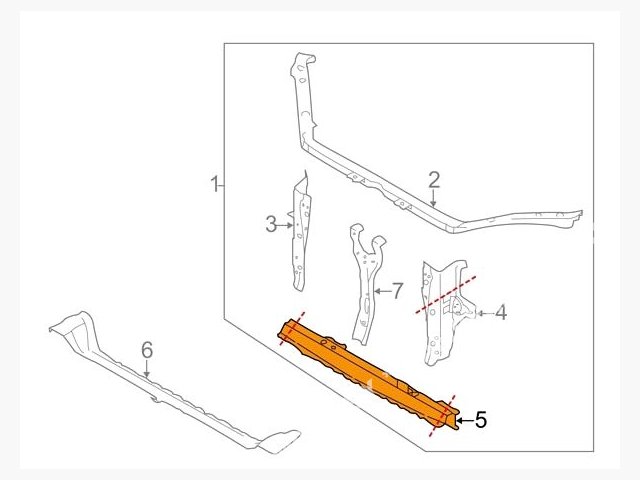 1
2
3
7
4
6
5