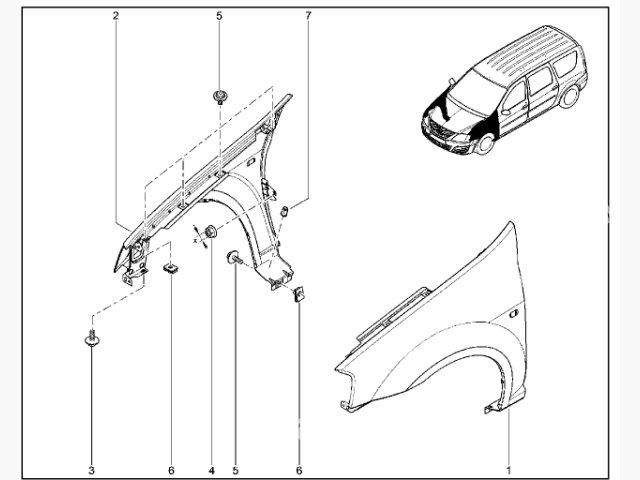 2
5
7
x
3
6
4
5
6
1