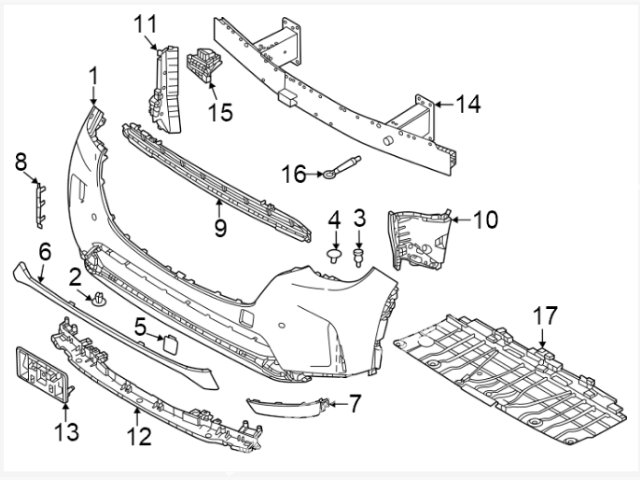 11
1
15
14
8
16
9
4
3
10
6
2
5
17
7
13
12