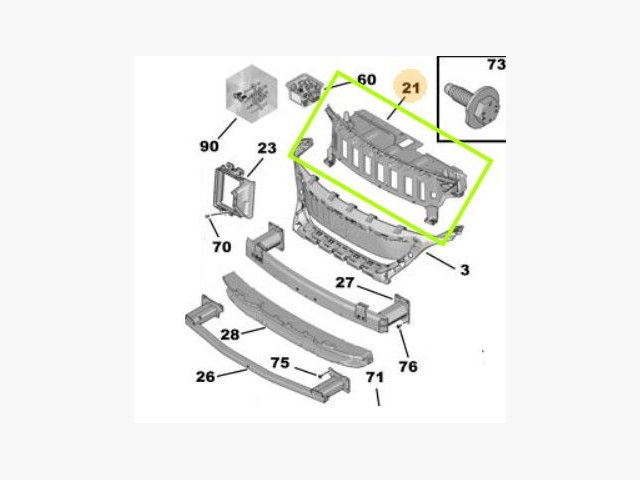 73
60
21
90
23
70
3
27
28
76
75
26
71