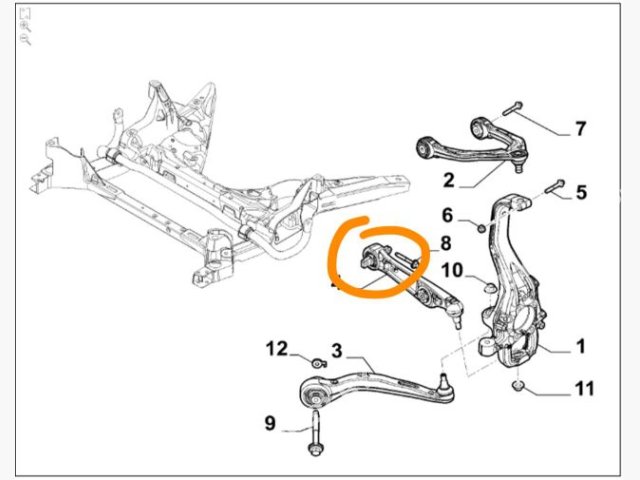 7
2
5
6
8
10
1
12
3
11
9